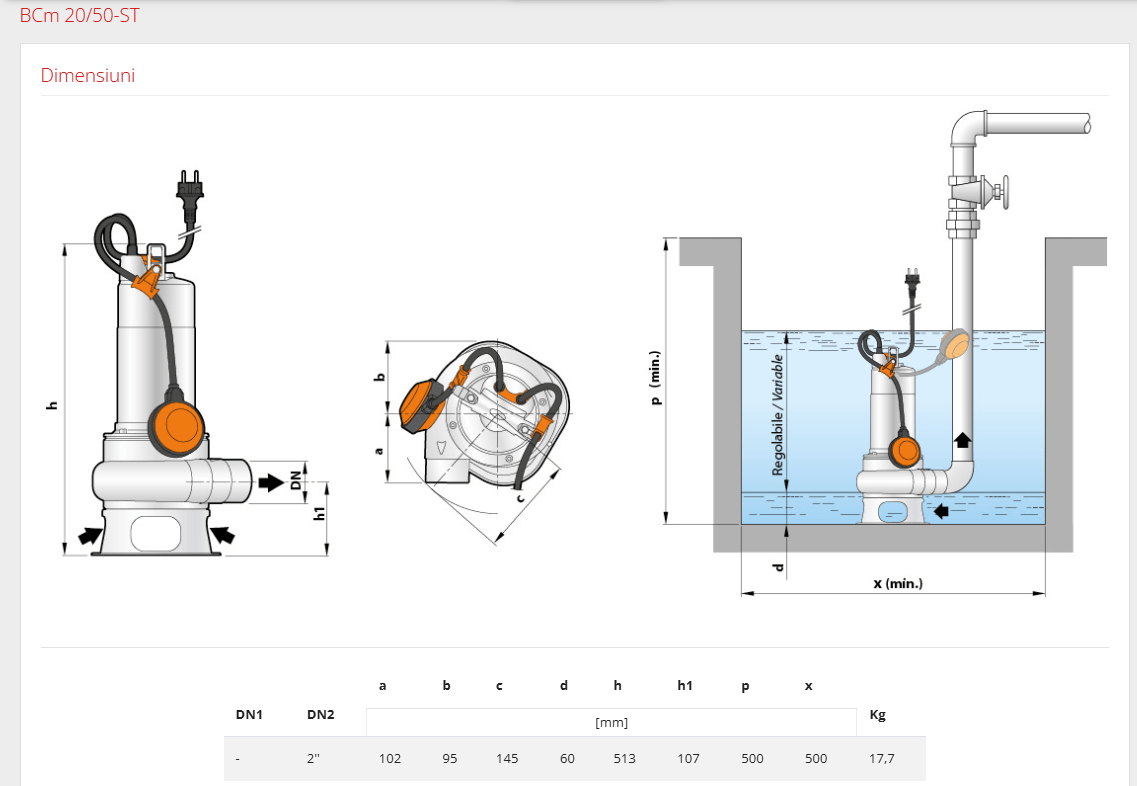 BCm 20/50-ST

Dimensiuni

h
DN
h1
b
a
c
p (min.)
Regolabile / Variable
d
x (min.)

| DN1 | DN2 | a | b | c | d | h | h1 | p | x | Kg |
|---|---|---|---|---|---|---|---|---|---|---|
| | | [mm] | | | | | | | | |
| - | 2" | 102 | 95 | 145 | 60 | 513 | 107 | 500 | 500 | 17,7 |