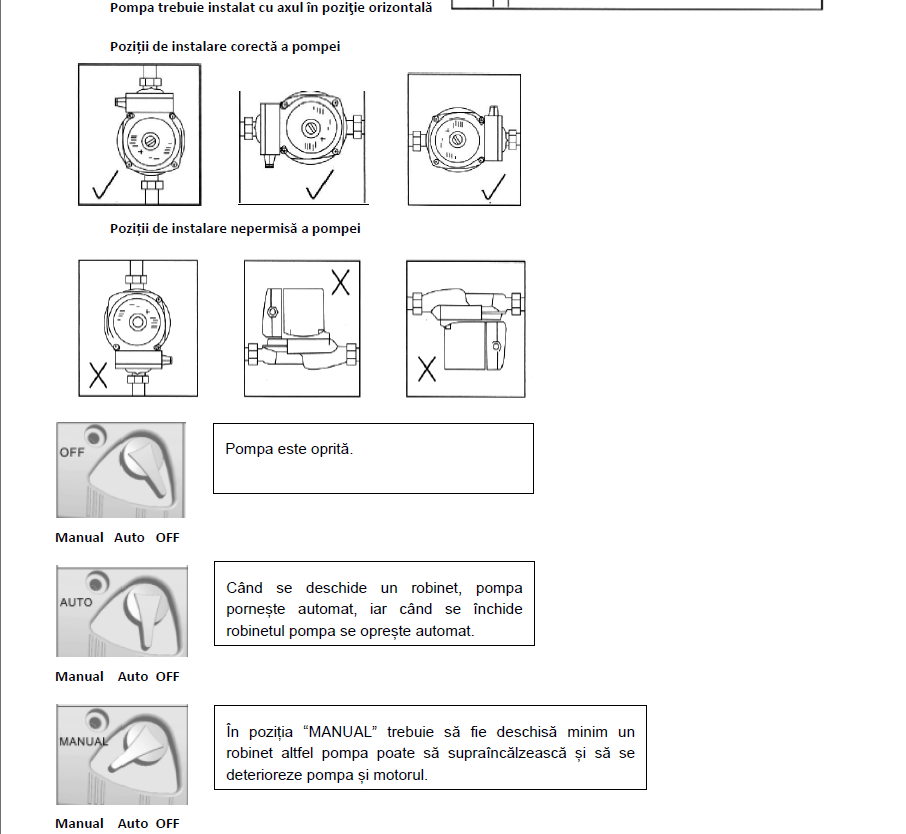 Pompa trebuie instalat cu axul în poziție orizontală

Poziții de instalare corectă a pompei

Poziții de instalare nepermisă a pompei

OFF

Pompa este oprită.

Manual Auto OFF

AUTO

Când se deschide un robinet, pompa pornește automat, iar când se închide robinetul pompa se oprește automat.

Manual Auto OFF

MANUAL

În poziția “MANUAL” trebuie să fie deschisă minim un robinet altfel pompa poate să supraîncălzească și să se deterioreze pompa și motorul.

Manual Auto OFF